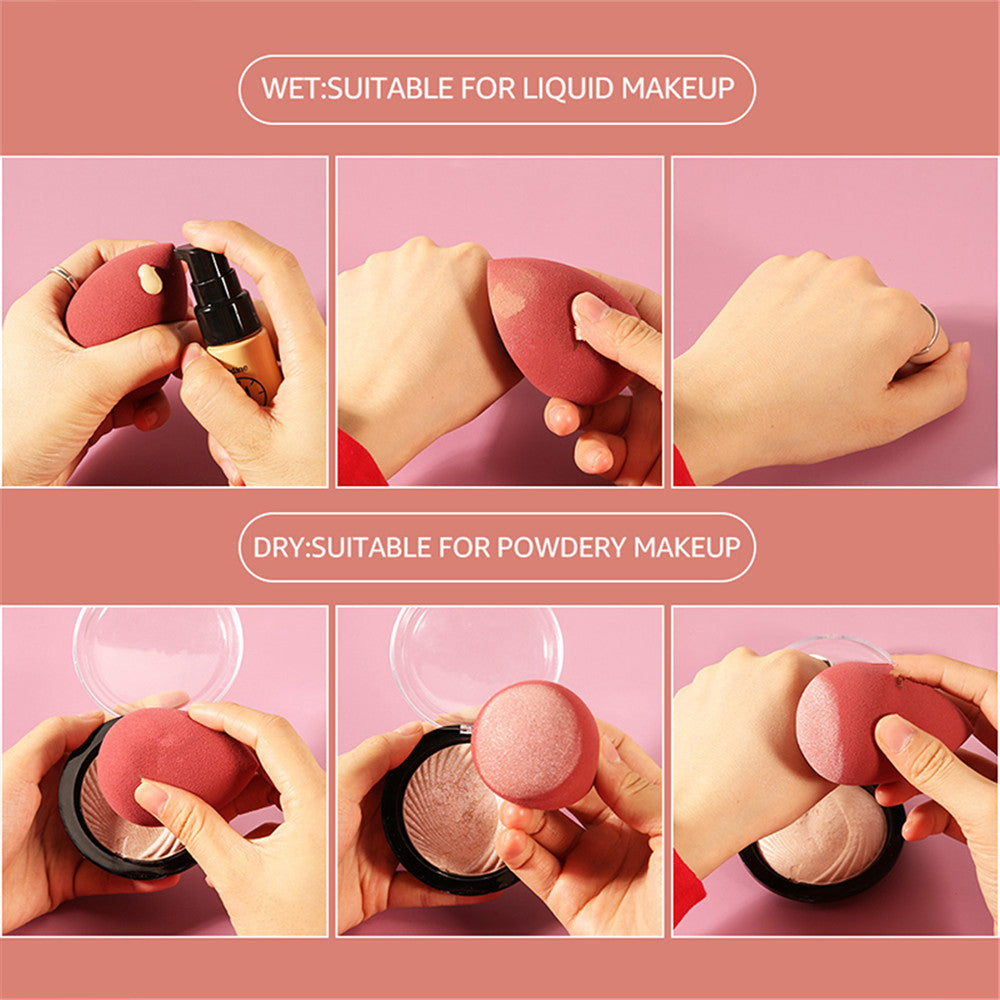 WET:SUITABLE FOR LIQUID MAKEUP

DRY:SUITABLE FOR POWDERY MAKEUP